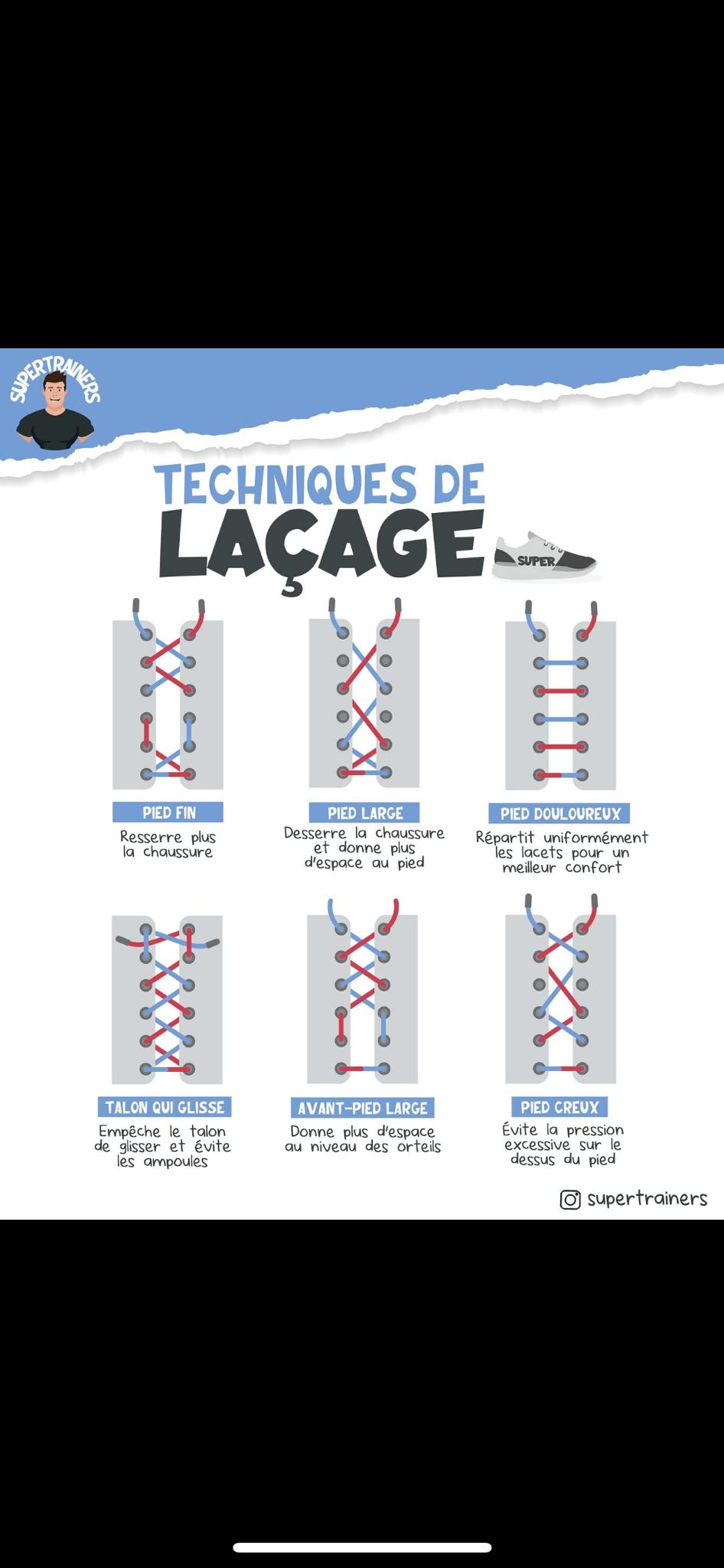 SUPERTRAINERS

TECHNIQUES DE
LAÇAGE

SUPER

PIED FIN
Resserre plus la chaussure

PIED LARGE
Desserre la chaussure et donne plus d'espace au pied

PIED DOULOUREUX
Répartit uniformément les lacets pour un meilleur confort

TALON QUI GLISSE
Empêche le talon de glisser et évite les ampoules

AVANT-PIED LARGE
Donne plus d'espace au niveau des orteils

PIED CREUX
Évite la pression excessive sur le dessus du pied

supertrainers